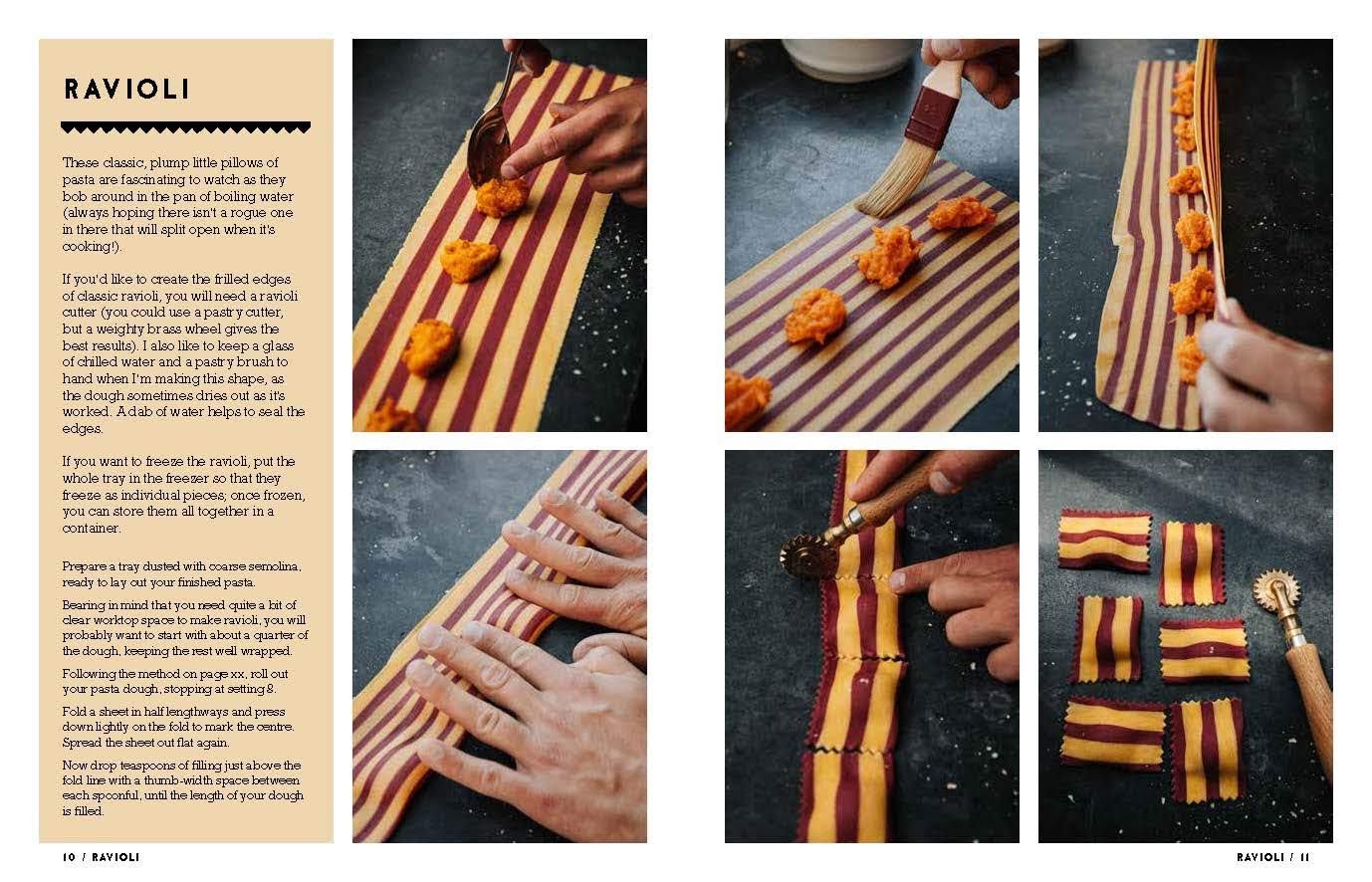 RAVIOLI

These classic, plump little pillows of pasta are fascinating to watch as they bob around in the pan of boiling water (always hoping there isn't a rogue one in there that will split open when it's cooking!).

If you'd like to create the frilled edges of classic ravioli, you will need a ravioli cutter (you could use a pastry cutter, but a weighty brass wheel gives the best results). I also like to keep a glass of chilled water and a pastry brush to hand when I'm making this shape, as the dough sometimes dries out as it's worked. A dab of water helps to seal the edges.

If you want to freeze the ravioli, put the whole tray in the freezer so that they freeze as individual pieces; once frozen, you can store them all together in a container.

Prepare a tray dusted with coarse semolina, ready to lay out your finished pasta.

Bearing in mind that you need quite a bit of clear worktop space to make ravioli, you will probably want to start with about a quarter of the dough, keeping the rest well wrapped.

Following the method on page xx, roll out your pasta dough, stopping at setting 8.

Fold a sheet in half lengthways and press down lightly on the fold to mark the centre. Spread the sheet out flat again.

Now drop teaspoons of filling just above the fold line with a thumb-width space between each spoonful, until the length of your dough is filled.

10 / RAVIOLI

RAVIOLI / 11