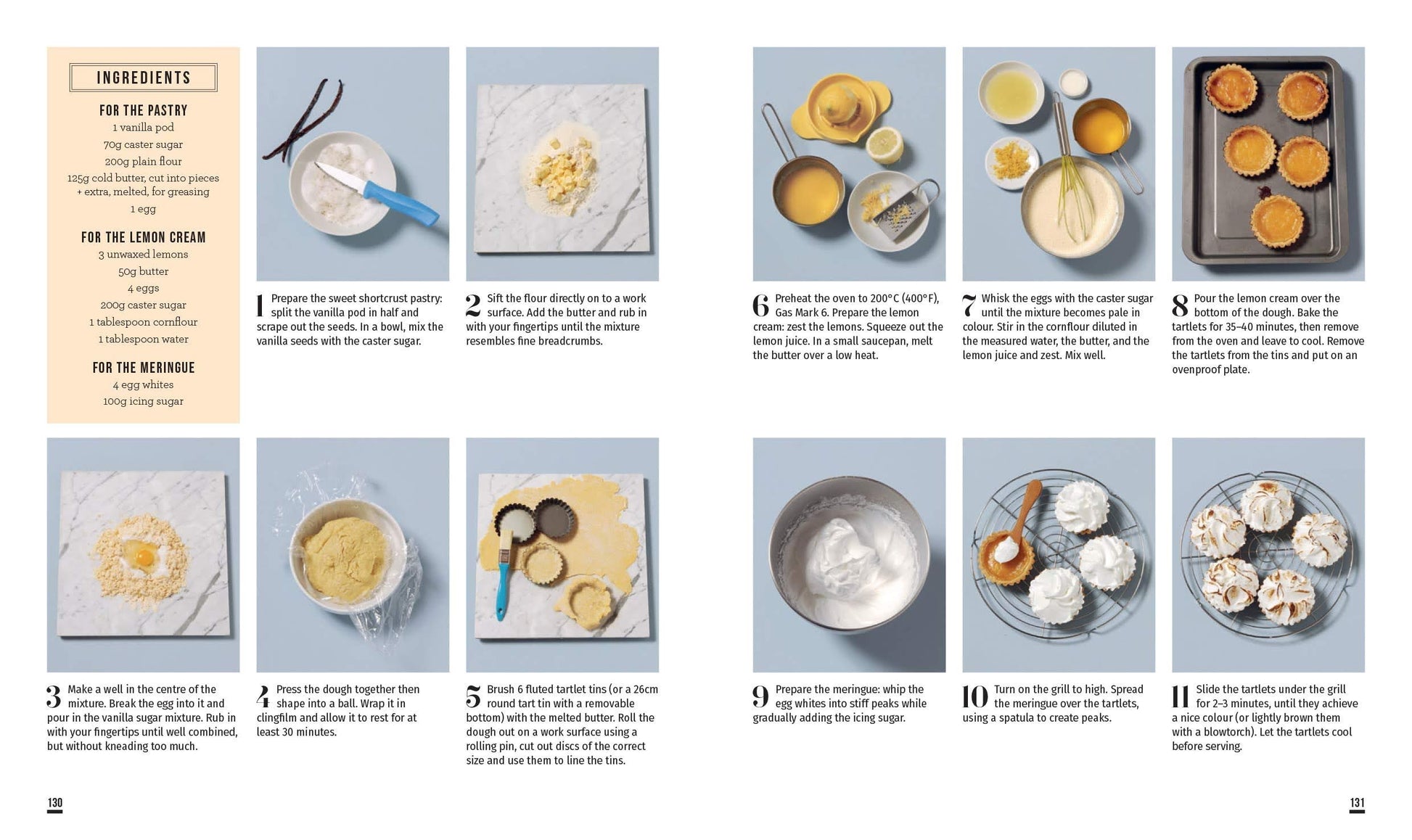 INGREDIENTS

FOR THE PASTRY
1 vanilla pod
70g caster sugar
200g plain flour
125g cold butter, cut into pieces + extra, melted, for greasing
1 egg

FOR THE LEMON CREAM
3 unwaxed lemons
50g butter
4 eggs
200g caster sugar
1 tablespoon cornflour
1 tablespoon water

FOR THE MERINGUE
4 egg whites
100g icing sugar

1 Prepare the sweet shortcrust pastry: split the vanilla pod in half and scrape out the seeds. In a bowl, mix the vanilla seeds with the caster sugar.

2 Sift the flour directly on to a work surface. Add the butter and rub in with your fingertips until the mixture resembles fine breadcrumbs.

3 Make a well in the centre of the mixture. Break the egg into it and pour in the vanilla sugar mixture. Rub in with your fingertips until well combined, but without kneading too much.

4 Press the dough together then shape into a ball. Wrap it in clingfilm and allow it to rest for at least 30 minutes.

5 Brush 6 fluted tartlet tins (or a 26cm round tart tin with a removable bottom) with the melted butter. Roll the dough out on a work surface using a rolling pin, cut out discs of the correct size and use them to line the tins.

130

6 Preheat the oven to 200°C (400°F), Gas Mark 6. Prepare the lemon cream: zest the lemons. Squeeze out the lemon juice. In a small saucepan, melt the butter over a low heat.

7 Whisk the eggs with the caster sugar until the mixture becomes pale in colour. Stir in the cornflour diluted in the measured water, the butter, and the lemon juice and zest. Mix well.

8 Pour the lemon cream over the bottom of the dough. Bake the tartlets for 35–40 minutes, then remove from the oven and leave to cool. Remove the tartlets from the tins and put on an ovenproof plate.

9 Prepare the meringue: whip the egg whites into stiff peaks while gradually adding the icing sugar.

10 Turn on the grill to high. Spread the meringue over the tartlets, using a spatula to create peaks.

11 Slide the tartlets under the grill for 2–3 minutes, until they achieve a nice colour (or lightly brown them with a blowtorch). Let the tartlets cool before serving.

131