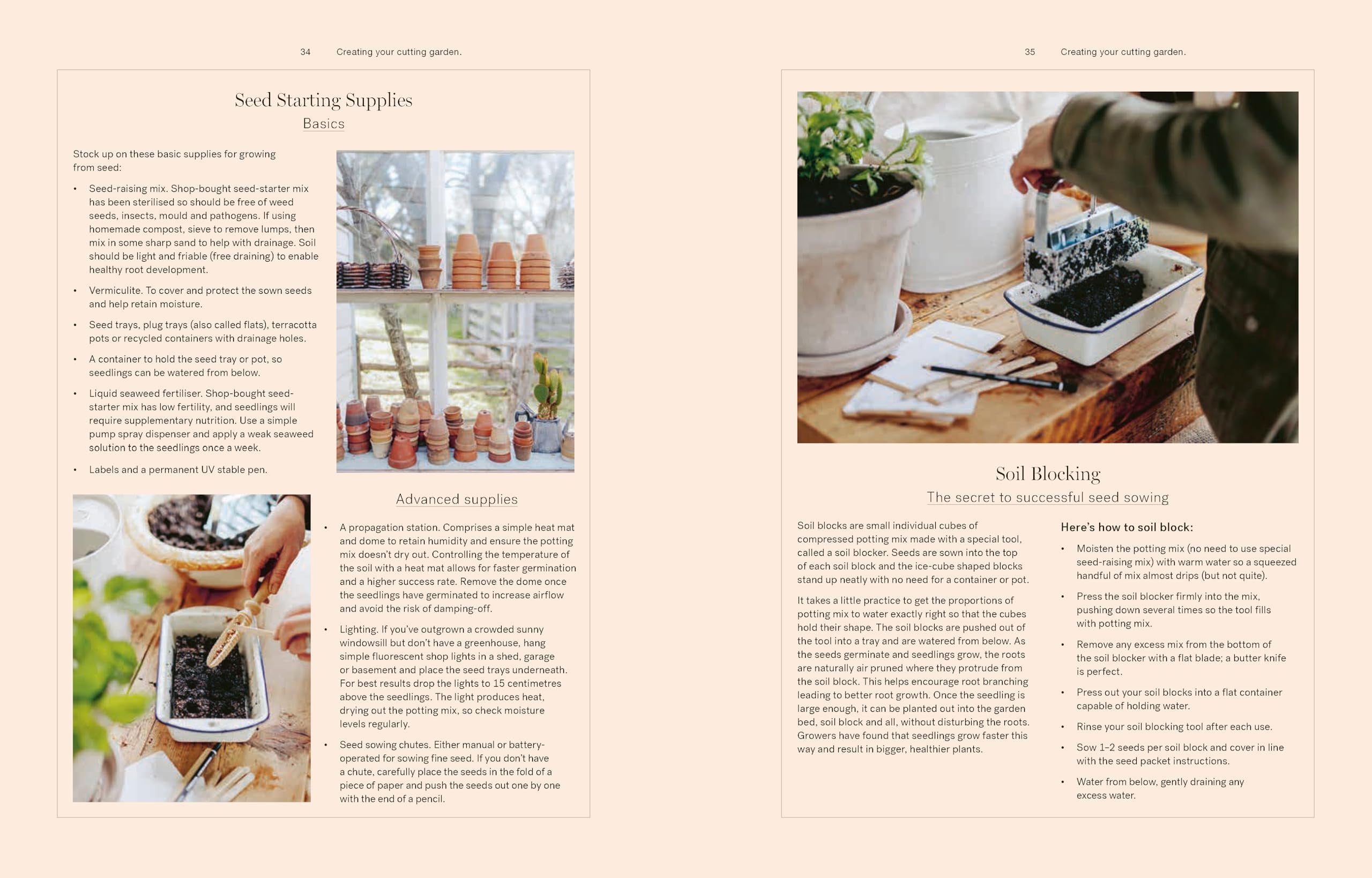 34 Creating your cutting garden.

Seed Starting Supplies

Basics

Stock up on these basic supplies for growing from seed:

• Seed-raising mix. Shop-bought seed-starter mix has been sterilised so should be free of weed seeds, insects, mould and pathogens. If using homemade compost, sieve to remove lumps, then mix in some sharp sand to help with drainage. Soil should be light and friable (free draining) to enable healthy root development.

• Vermiculite. To cover and protect the sown seeds and help retain moisture.

• Seed trays, plug trays (also called flats), terracotta pots or recycled containers with drainage holes.

• A container to hold the seed tray or pot, so seedlings can be watered from below.

• Liquid seaweed fertiliser. Shop-bought seed-starter mix has low fertility, and seedlings will require supplementary nutrition. Use a simple pump spray dispenser and apply a weak seaweed solution to the seedlings once a week.

• Labels and a permanent UV stable pen.

Advanced supplies

• A propagation station. Comprises a simple heat mat and dome to retain humidity and ensure the potting mix doesn't dry out. Controlling the temperature of the soil with a heat mat allows for faster germination and a higher success rate. Remove the dome once the seedlings have germinated to increase airflow and avoid the risk of damping-off.

• Lighting. If you've outgrown a crowded sunny windowsill but don't have a greenhouse, hang simple fluorescent shop lights in a shed, garage or basement and place the seed trays underneath. For best results drop the lights to 15 centimetres above the seedlings. The light produces heat, drying out the potting mix, so check moisture levels regularly.

• Seed sowing chutes. Either manual or battery-operated for sowing fine seed. If you don't have a chute, carefully place the seeds in the fold of a piece of paper and push the seeds out one by one with the end of a pencil.

35 Creating your cutting garden.

Soil Blocking

The secret to successful seed sowing

Soil blocks are small individual cubes of compressed potting mix made with a special tool, called a soil blocker. Seeds are sown into the top of each soil block and the ice-cube shaped blocks stand up neatly with no need for a container or pot.

It takes a little practice to get the proportions of potting mix to water exactly right so that the cubes hold their shape. The soil blocks are pushed out of the tool into a tray and are watered from below. As the seeds germinate and seedlings grow, the roots are naturally air pruned where they protrude from the soil block. This helps encourage root branching leading to better root growth. Once the seedling is large enough, it can be planted out into the garden bed, soil block and all, without disturbing the roots. Growers have found that seedlings grow faster this way and result in bigger, healthier plants.

Here's how to soil block:

• Moisten the potting mix (no need to use special seed-raising mix) with warm water so a squeezed handful of mix almost drips (but not quite).

• Press the soil blocker firmly into the mix, pushing down several times so the tool fills with potting mix.

• Remove any excess mix from the bottom of the soil blocker with a flat blade; a butter knife is perfect.

• Press out your soil blocks into a flat container capable of holding water.

• Rinse your soil blocking tool after each use.

• Sow 1–2 seeds per soil block and cover in line with the seed packet instructions.

• Water from below, gently draining any excess water.