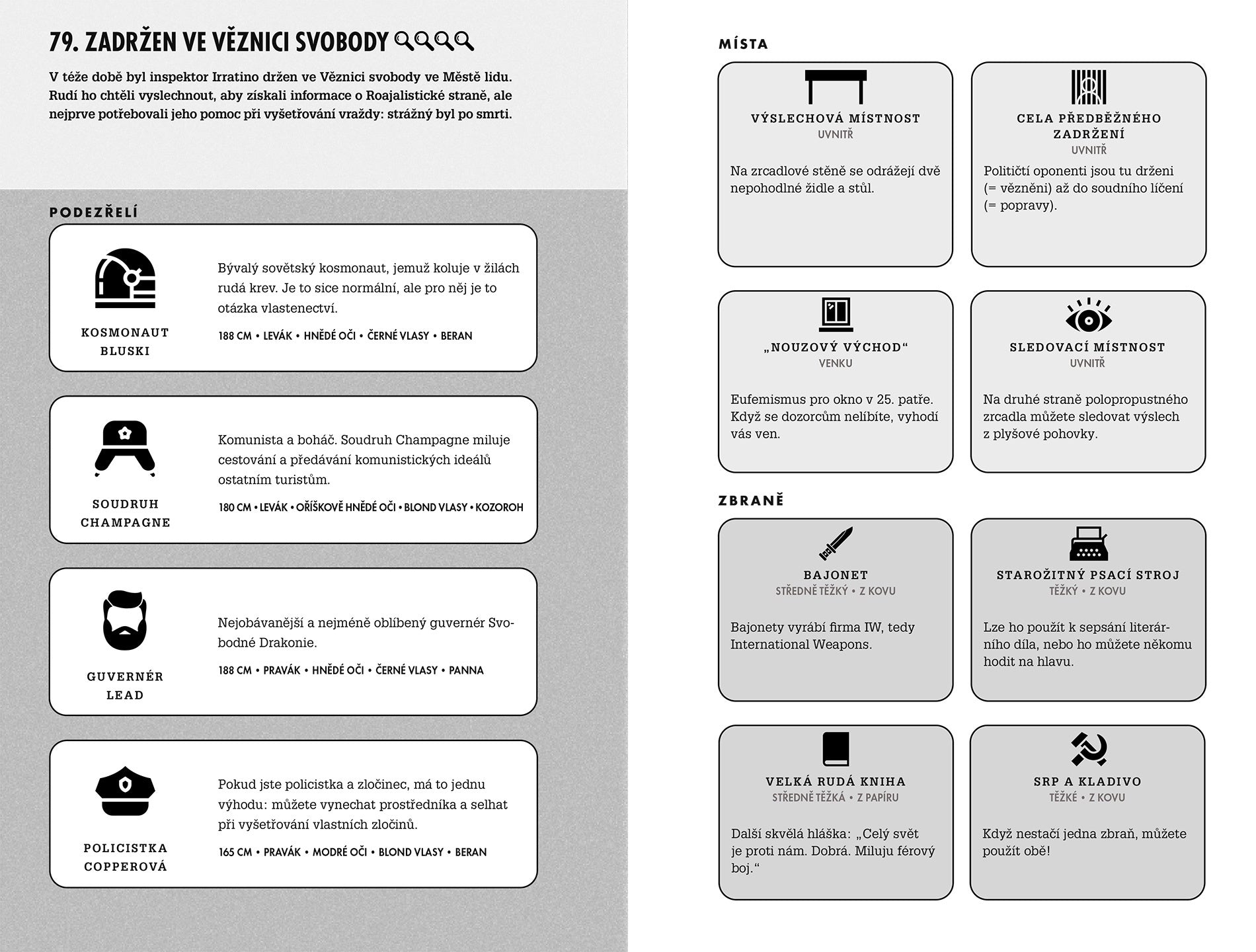 79. ZADRŽEN VE VĚZNICI SVOBODY

V téže době byl inspektor Irratino držen ve Věznici svobody ve Městě lidu. Rudí ho chtěli vyslechnout, aby získali informace o Roajalistické straně, ale nejprve potřebovali jeho pomoc při vyšetřování vraždy: strážný byl po smrti.

PODEZŘELÍ

KOSMONAUT BLUSKI

Bývalý sovětský kosmonaut, jemuž koluje v žilách rudá krev. Je to sice normální, ale pro něj je to otázka vlastenectví.

188 CM • LEVÁK • HNĚDÉ OČI • ČERNÉ VLASY • BERAN

SOUDRUH CHAMPAGNE

Komunista a boháč. Soudruh Champagne miluje cestování a předávání komunistických ideálů ostatním turistům.

180 CM • LEVÁK • OŘÍŠKOVĚ HNĚDÉ OČI • BLOND VLASY • KOZOROH

GUVERNÉR LEAD

Nejobávanější a nejméně oblíbený guvernér Svobodné Drakonie.

188 CM • PRAVÁK • HNĚDÉ OČI • ČERNÉ VLASY • PANNA

POLICISTKA COPPEROVÁ

Pokud jste policistka a zločinec, má to jednu výhodu: můžete vynechat prostředníka a selhat při vyšetřování vlastních zločinů.

165 CM • PRAVÁK • MODRÉ OČI • BLOND VLASY • BERAN

MÍSTA

VÝSLECHOVÁ MÍSTNOST
UVNITŘ

Na zrcadlové stěně se odrážejí dvě nepohodlné židle a stůl.

CELA PŘEDBĚŽNÉHO ZADRŽENÍ
UVNITŘ

Političtí oponenti jsou tu drženi (= vězněni) až do soudního líčení (= popravy).

„NOUZOVÝ VÝCHOD“
VENKU

Eufemismus pro okno v 25. patře. Když se dozorcům nelíbíte, vyhodí vás ven.

SLEDOVACÍ MÍSTNOST
UVNITŘ

Na druhé straně polopropustného zrcadla můžete sledovat výslech z plyšové pohovky.

ZBRANĚ

BAJONET
STŘEDNĚ TĚŽKÝ • Z KOVU

Bajonety vyrábí firma IW, tedy International Weapons.

STAROŽITNÝ PSACÍ STROJ
TĚŽKÝ • Z KOVU

Lze ho použít k sepsání literárního díla, nebo ho můžete někomu hodit na hlavu.

VELKÁ RUDÁ KNIHA
STŘEDNĚ TĚŽKÁ • Z PAPÍRU

Další skvělá hláška: „Celý svět je proti nám. Dobrá. Miluju férový boj.“

SRP A KLADIVO
TĚŽKÉ • Z KOVU

Když nestačí jedna zbraň, můžete použít obě!