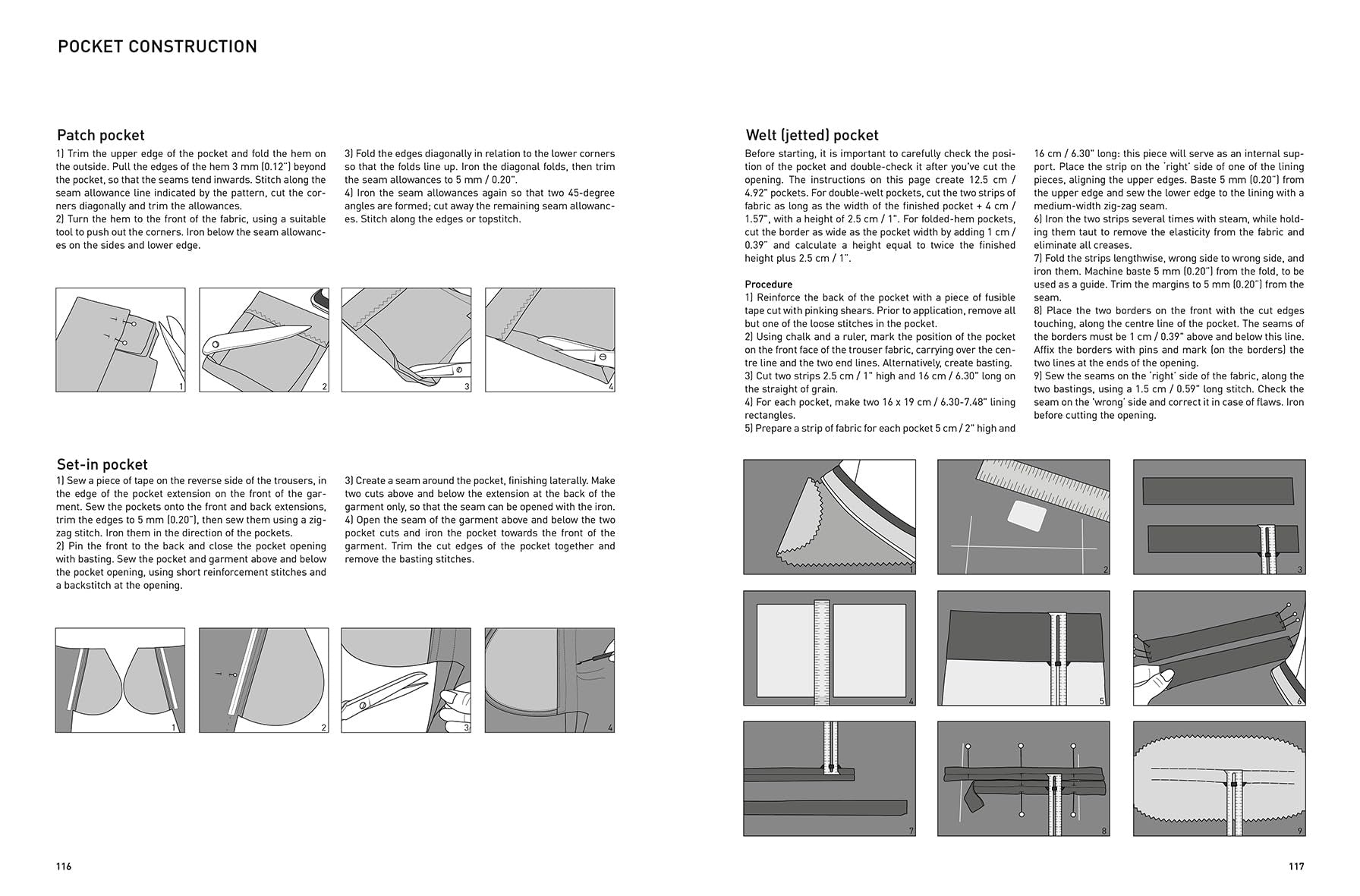 POCKET CONSTRUCTION

Patch pocket

1) Trim the upper edge of the pocket and fold the hem on the outside. Pull the edges of the hem 3 mm (0.12") beyond the pocket, so that the seams tend inwards. Stitch along the seam allowance line indicated by the pattern, cut the corners diagonally and trim the allowances.
2) Turn the hem to the front of the fabric, using a suitable tool to push out the corners. Iron below the seam allowances on the sides and lower edge.

3) Fold the edges diagonally in relation to the lower corners so that the folds line up. Iron the diagonal folds, then trim the seam allowances to 5 mm / 0.20".
4) Iron the seam allowances again so that two 45-degree angles are formed; cut away the remaining seam allowances. Stitch along the edges or topstitch.

1 2 3 4

Set-in pocket

1) Sew a piece of tape on the reverse side of the trousers, in the edge of the pocket extension on the front of the garment. Sew the pockets onto the front and back extensions, trim the edges to 5 mm (0.20"), then sew them using a zigzag stitch. Iron them in the direction of the pockets.
2) Pin the front to the back and close the pocket opening with basting. Sew the pocket and garment above and below the pocket opening, using short reinforcement stitches and a backstitch at the opening.

3) Create a seam around the pocket, finishing laterally. Make two cuts above and below the extension at the back of the garment only, so that the seam can be opened with the iron.
4) Open the seam of the garment above and below the two pocket cuts and iron the pocket towards the front of the garment. Trim the cut edges of the pocket together and remove the basting stitches.

1 2 3 4

116

Welt (jetted) pocket

Before starting, it is important to carefully check the position of the pocket and double-check it after you've cut the opening. The instructions on this page create 12.5 cm / 4.92" pockets. For double-welt pockets, cut the two strips of fabric as long as the width of the finished pocket + 4 cm / 1.57", with a height of 2.5 cm / 1". For folded-hem pockets, cut the border as wide as the pocket width by adding 1 cm / 0.39" and calculate a height equal to twice the finished height plus 2.5 cm / 1".

Procedure
1) Reinforce the back of the pocket with a piece of fusible tape cut with pinking shears. Prior to application, remove all but one of the loose stitches in the pocket.
2) Using chalk and a ruler, mark the position of the pocket on the front face of the trouser fabric, carrying over the centre line and the two end lines. Alternatively, create basting.
3) Cut two strips 2.5 cm / 1" high and 16 cm / 6.30" long on the straight of grain.
4) For each pocket, make two 16 x 19 cm / 6.30-7.48" lining rectangles.
5) Prepare a strip of fabric for each pocket 5 cm / 2" high and 16 cm / 6.30" long: this piece will serve as an internal support. Place the strip on the 'right' side of one of the lining pieces, aligning the upper edges. Baste 5 mm (0.20") from the upper edge and sew the lower edge to the lining with a medium-width zig-zag seam.
6) Iron the two strips several times with steam, while holding them taut to remove the elasticity from the fabric and eliminate all creases.
7) Fold the strips lengthwise, wrong side to wrong side, and iron them. Machine baste 5 mm (0.20") from the fold, to be used as a guide. Trim the margins to 5 mm (0.20") from the seam.
8) Place the two borders on the front with the cut edges touching, along the centre line of the pocket. The seams of the borders must be 1 cm / 0.39" above and below this line. Affix the borders with pins and mark (on the borders) the two lines at the ends of the opening.
9) Sew the seams on the 'right' side of the fabric, along the two bastings, using a 1.5 cm / 0.59" long stitch. Check the seam on the 'wrong' side and correct it in case of flaws. Iron before cutting the opening.

1 2 3 4 5 6 7 8 9

117