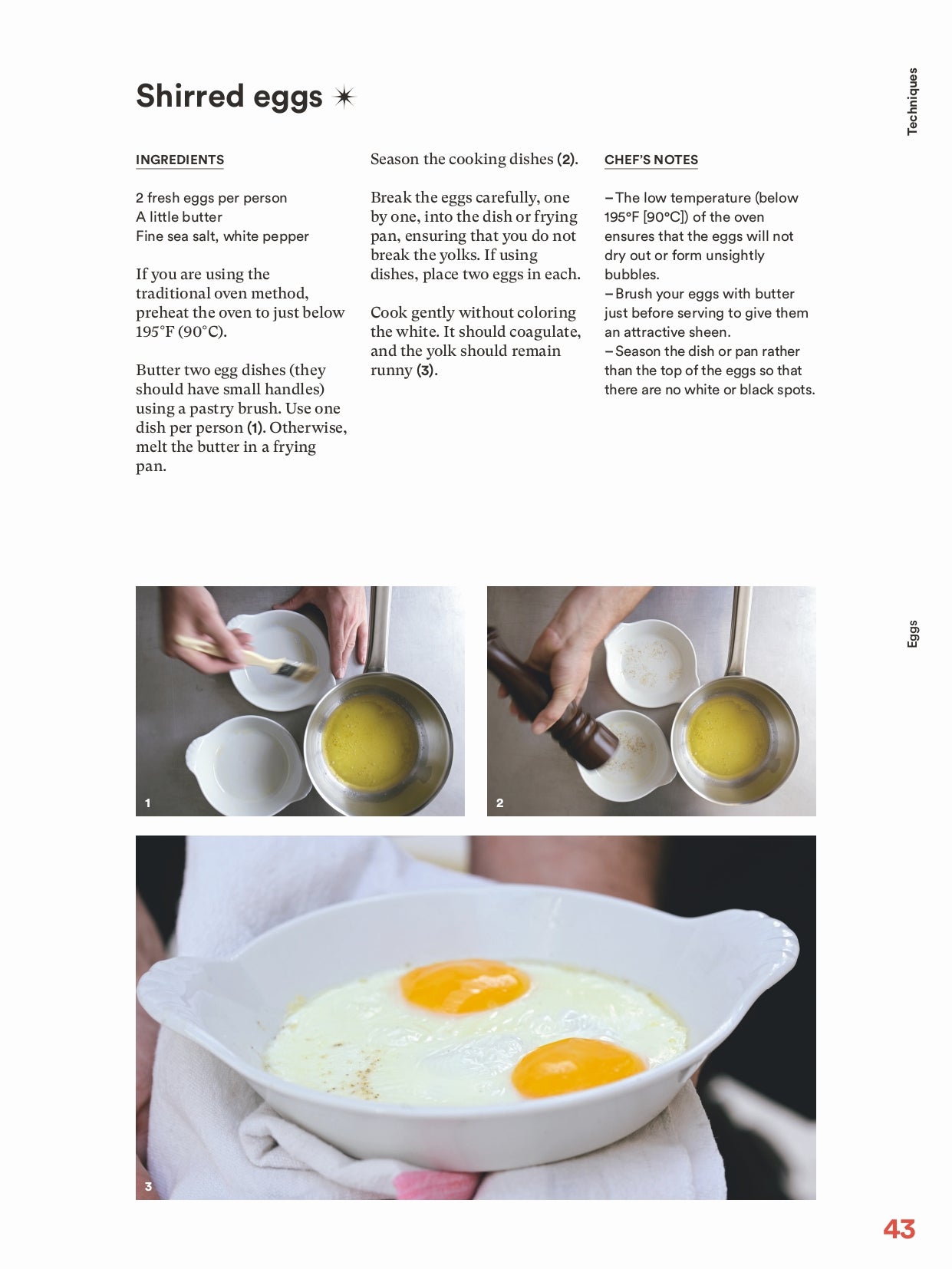 Techniques

Shirred eggs ✶

INGREDIENTS

2 fresh eggs per person
A little butter
Fine sea salt, white pepper

If you are using the traditional oven method, preheat the oven to just below 195°F (90°C).

Butter two egg dishes (they should have small handles) using a pastry brush. Use one dish per person (1). Otherwise, melt the butter in a frying pan.

Season the cooking dishes (2).

Break the eggs carefully, one by one, into the dish or frying pan, ensuring that you do not break the yolks. If using dishes, place two eggs in each.

Cook gently without coloring the white. It should coagulate, and the yolk should remain runny (3).

CHEF'S NOTES

– The low temperature (below 195°F [90°C]) of the oven ensures that the eggs will not dry out or form unsightly bubbles.
– Brush your eggs with butter just before serving to give them an attractive sheen.
– Season the dish or pan rather than the top of the eggs so that there are no white or black spots.

Eggs

1

2

3

43