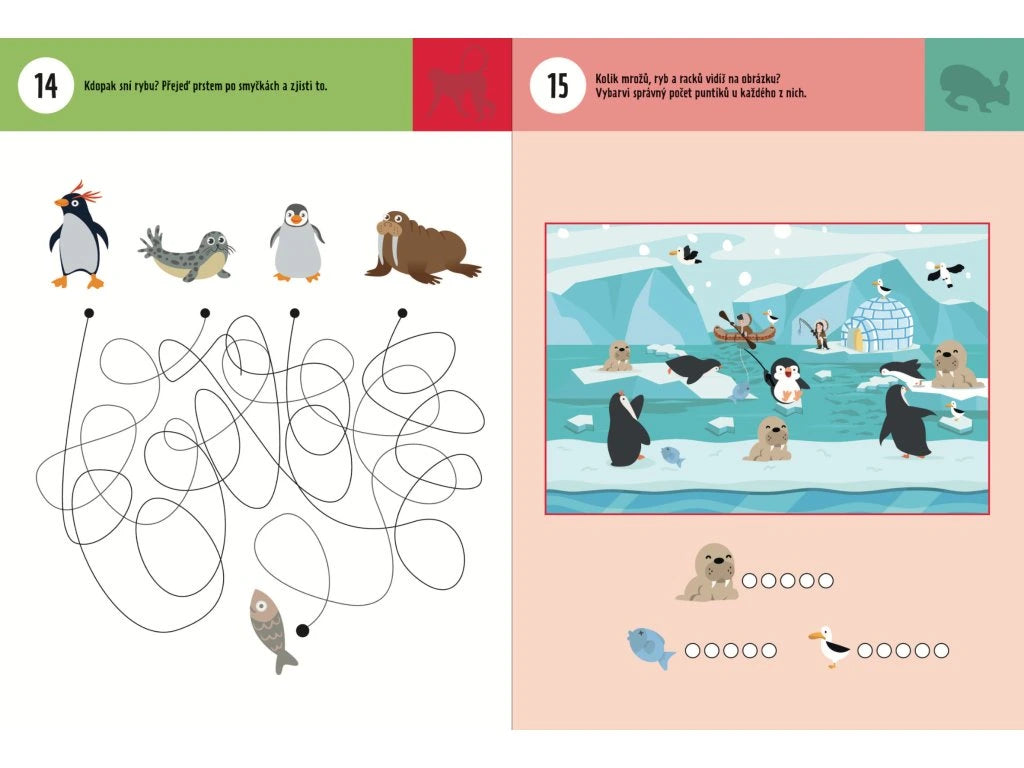 14

Kdopak sní rybu? Přejeď prstem po smyčkách a zjisti to.

15

Kolik mrožů, ryb a racků vidíš na obrázku?
Vybarvi správný počet puntíků u každého z nich.