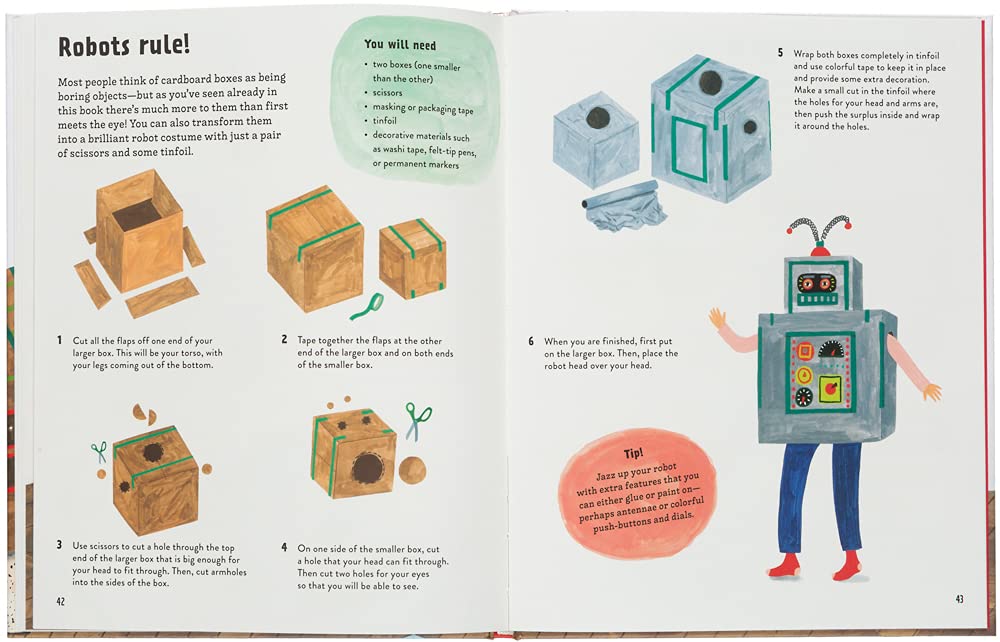 Robots rule!

Most people think of cardboard boxes as being boring objects—but as you've seen already in this book there's much more to them than first meets the eye! You can also transform them into a brilliant robot costume with just a pair of scissors and some tinfoil.

You will need
• two boxes (one smaller than the other)
• scissors
• masking or packaging tape
• tinfoil
• decorative materials such as washi tape, felt-tip pens, or permanent markers

1 Cut all the flaps off one end of your larger box. This will be your torso, with your legs coming out of the bottom.

2 Tape together the flaps at the other end of the larger box and on both ends of the smaller box.

3 Use scissors to cut a hole through the top end of the larger box that is big enough for your head to fit through. Then, cut armholes into the sides of the box.

4 On one side of the smaller box, cut a hole that your head can fit through. Then cut two holes for your eyes so that you will be able to see.

42

5 Wrap both boxes completely in tinfoil and use colorful tape to keep it in place and provide some extra decoration. Make a small cut in the tinfoil where the holes for your head and arms are, then push the surplus inside and wrap it around the holes.

6 When you are finished, first put on the larger box. Then, place the robot head over your head.

Tip!
Jazz up your robot with extra features that you can either glue or paint on—perhaps antennae or colorful push-buttons and dials.

43