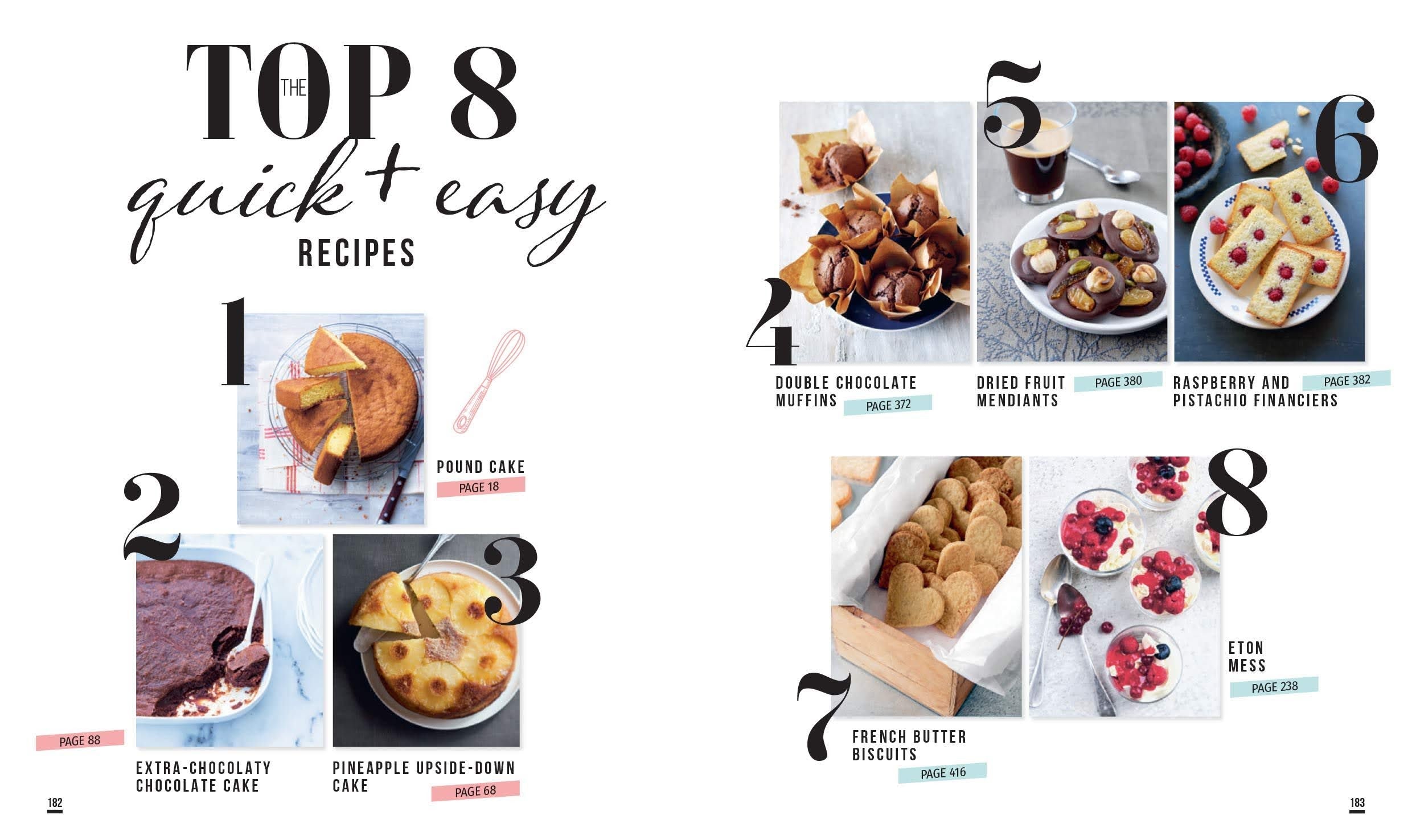 THE TOP 8 quick + easy RECIPES

1

POUND CAKE
PAGE 18

2

PAGE 88

EXTRA-CHOCOLATY CHOCOLATE CAKE

3

PINEAPPLE UPSIDE-DOWN CAKE
PAGE 68

182

4

DOUBLE CHOCOLATE MUFFINS
PAGE 372

5

DRIED FRUIT MENDIANTS
PAGE 380

6

RASPBERRY AND PISTACHIO FINANCIERS
PAGE 382

7

FRENCH BUTTER BISCUITS
PAGE 416

8

ETON MESS
PAGE 238

183